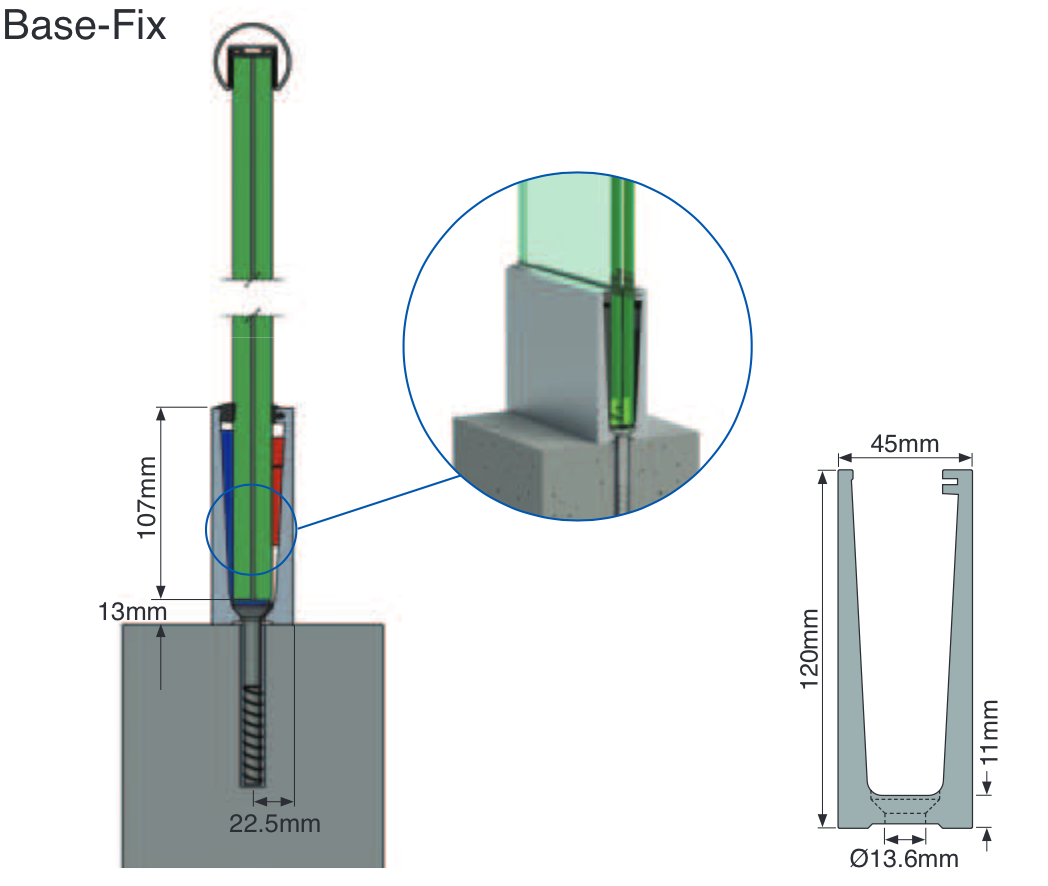 Base-Fix

107mm

13mm

22.5mm

45mm

120mm

11mm

Ø13.6mm